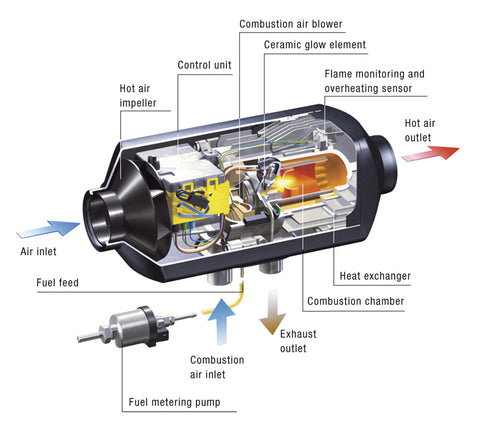 Combustion air blower

Ceramic glow element

Control unit

Flame monitoring and overheating sensor

Hot air impeller

Hot air outlet

Air inlet

Fuel feed

Heat exchanger

Combustion chamber

Exhaust outlet

Combustion air inlet

Fuel metering pump