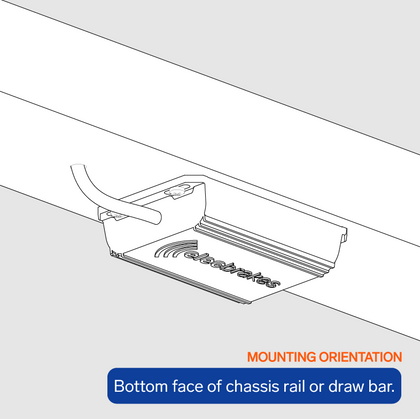 elecbrakes

MOUNTING ORIENTATION

Bottom face of chassis rail or draw bar.